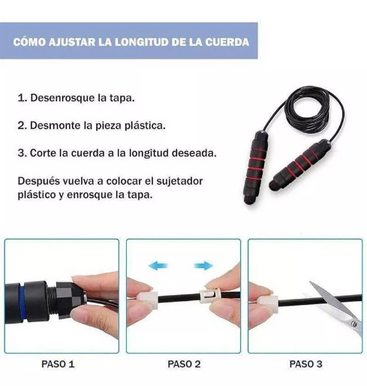 CÓMO AJUSTAR LA LONGITUD DE LA CUERDA

1. Desenrosque la tapa.

2. Desmonte la pieza plástica.

3. Corte la cuerda a la longitud deseada.

Después vuelva a colocar el sujetador plástico y enrosque la tapa.

PASO 1

PASO 2

PASO 3