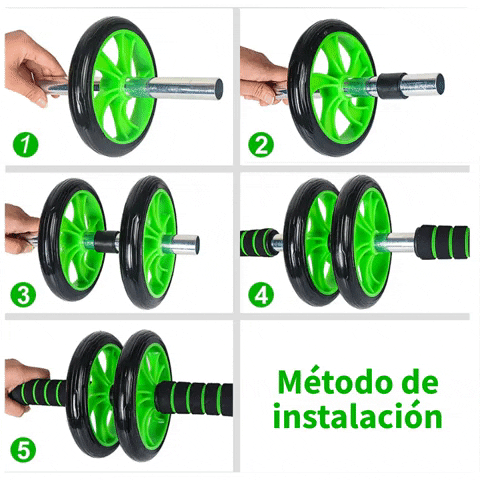 1

2

3

4

5

Método de instalación